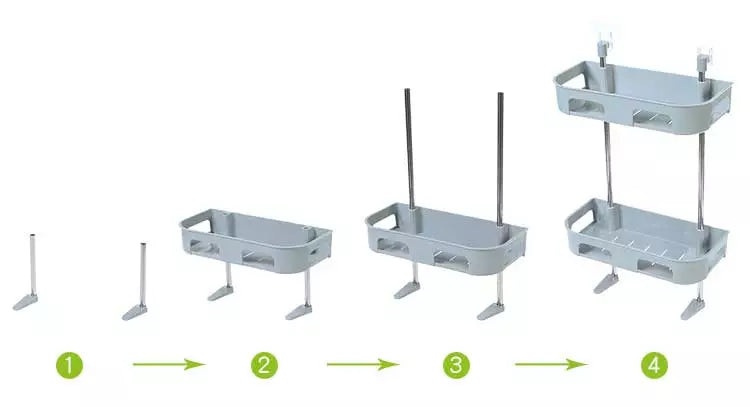 1

2

3

4