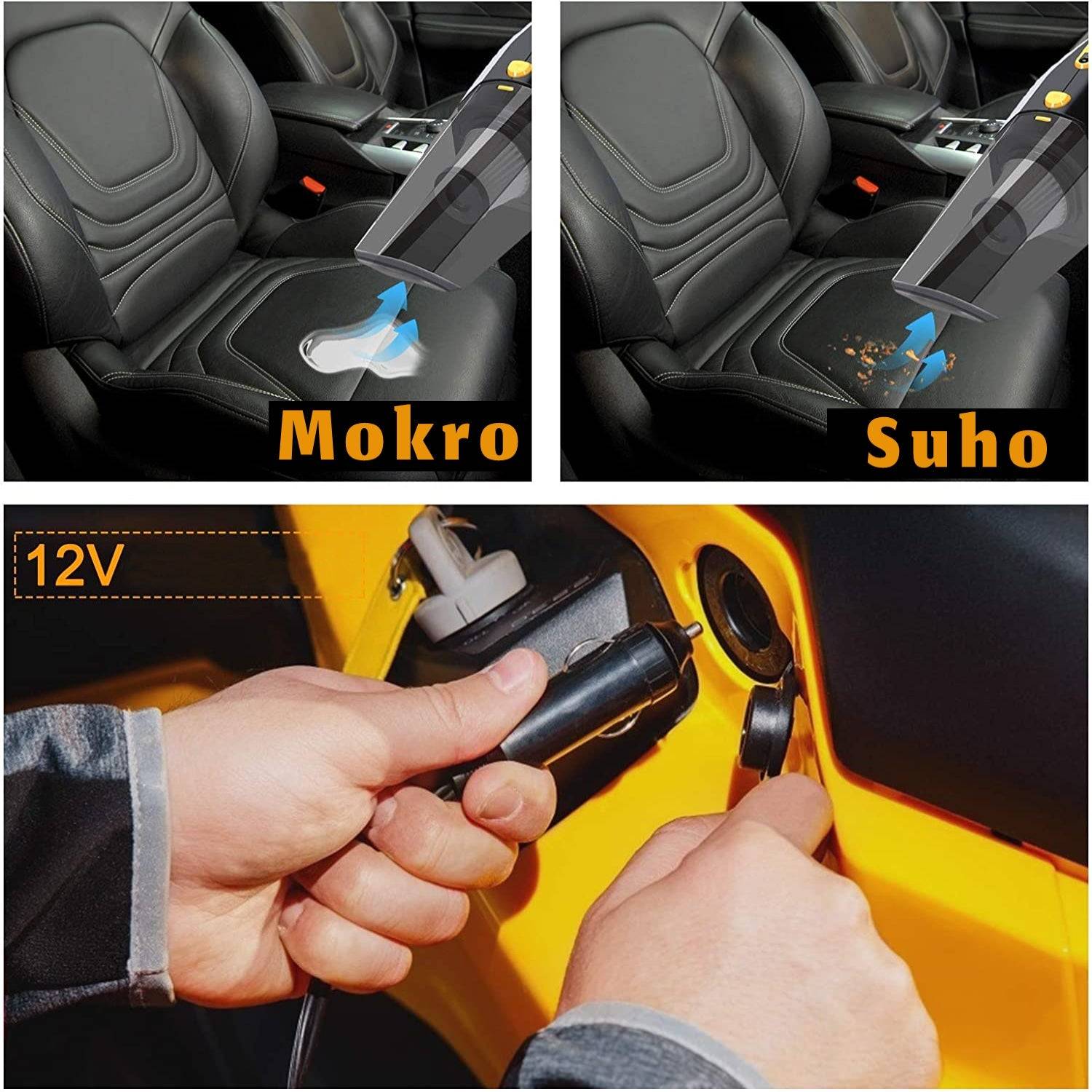 Mokro

Suho

12V